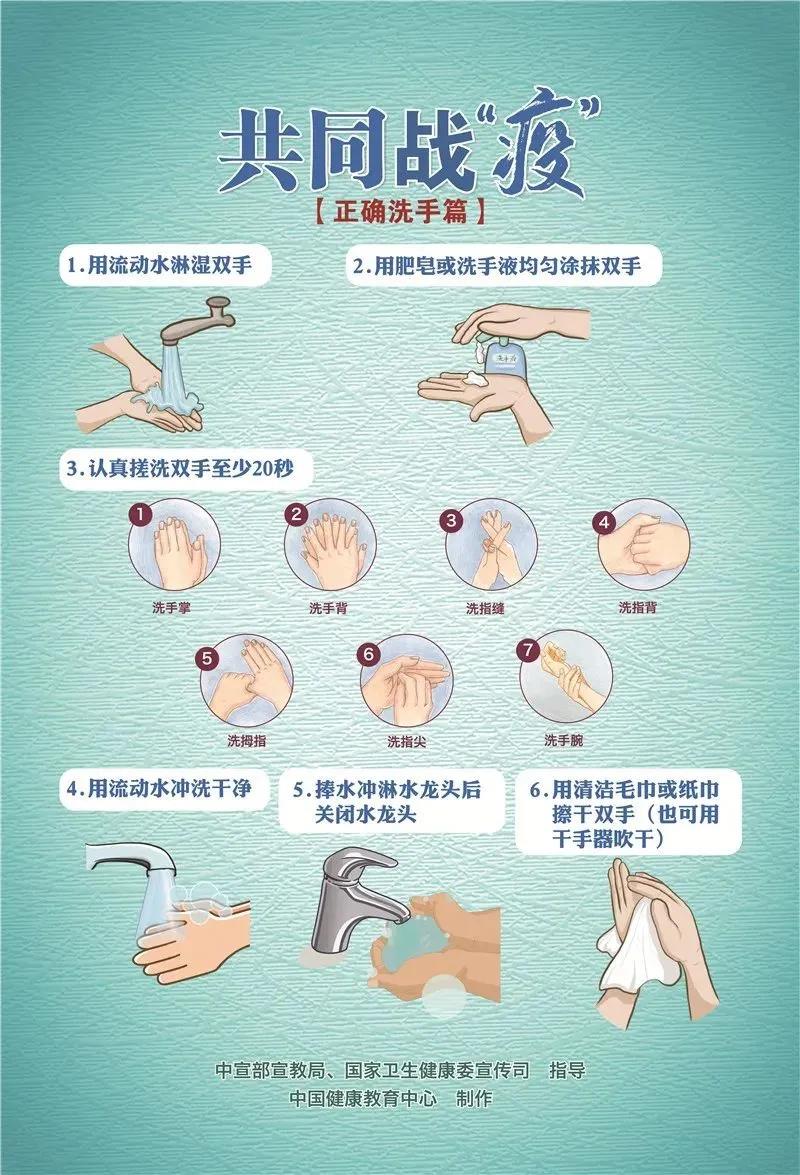 共同战“疫”

【正确洗手篇】

1.用流动水淋湿双手

2.用肥皂或洗手液均匀涂抹双手

洗手液

3.认真搓洗双手至少20秒

1 洗手掌

2 洗手背

3 洗指缝

4 洗指背

5 洗拇指

6 洗指尖

7 洗手腕

4.用流动水冲洗干净

5.捧水冲淋水龙头后关闭水龙头

6.用清洁毛巾或纸巾擦干双手（也可用干手器吹干）

中宣部宣教局、国家卫生健康委宣传司 指导
中国健康教育中心 制作